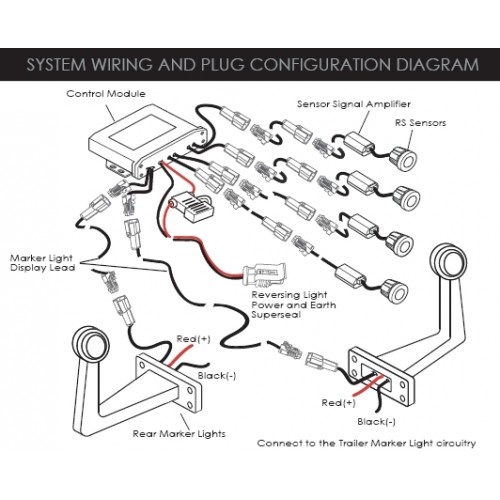 SYSTEM WIRING AND PLUG CONFIGURATION DIAGRAM

Control Module

Sensor Signal Amplifier

RS Sensors

Marker Light Display Lead

Reversing Light Power and Earth Superseal

Red(+)

Black(-)

Rear Marker Lights

Red(+)

Black(-)

Connect to the Trailer Marker Light circuitry